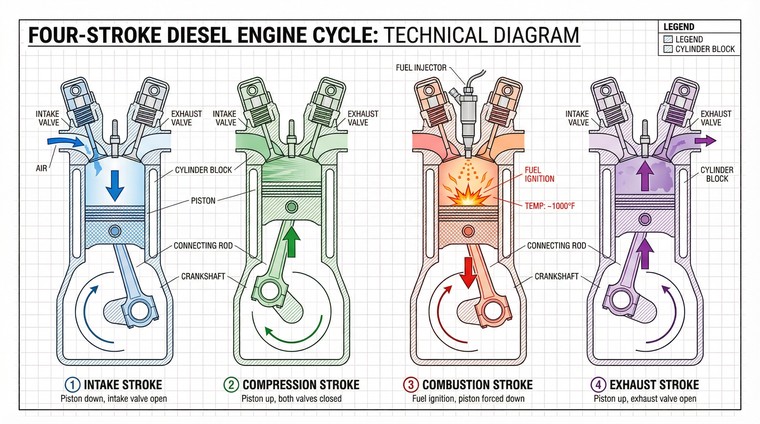 FOUR-STROKE DIESEL ENGINE CYCLE: TECHNICAL DIAGRAM

LEGEND
LEGEND
CYLINDER BLOCK

INTAKE VALVE
EXHAUST VALVE
AIR
CYLINDER BLOCK
PISTON
CONNECTING ROD
CRANKSHAFT

INTAKE VALVE
EXHAUST VALVE

FUEL INJECTOR
FUEL IGNITION
TEMP: ~1000°F
CONNECTING ROD
CRANKSHAFT

INTAKE VALVE
EXHAUST VALVE
CYLINDER BLOCK

1 INTAKE STROKE
Piston down, intake valve open

2 COMPRESSION STROKE
Piston up, both valves closed

3 COMBUSTION STROKE
Fuel ignition, piston forced down

4 EXHAUST STROKE
Piston up, exhaust valve open